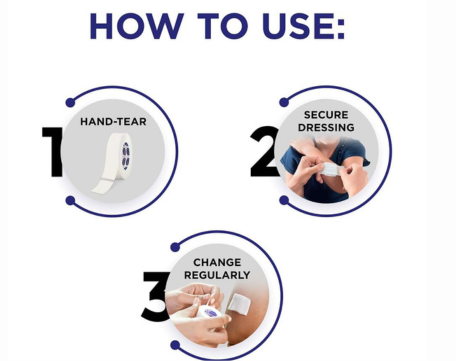 HOW TO USE:

1
HAND-TEAR

2
SECURE DRESSING

3
CHANGE REGULARLY