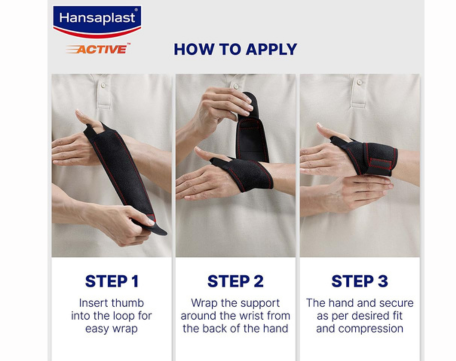 Hansaplast®

ACTIVE™

HOW TO APPLY

STEP 1

Insert thumb into the loop for easy wrap

STEP 2

Wrap the support around the wrist from the back of the hand

STEP 3

The hand and secure as per desired fit and compression