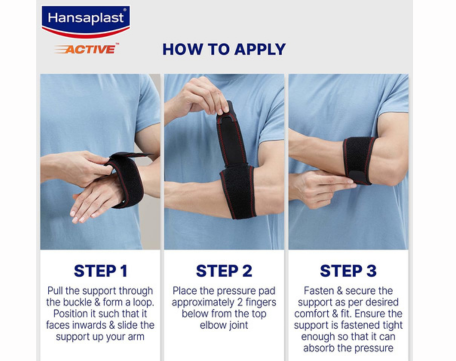 Hansaplast®

ACTIVE™

HOW TO APPLY

STEP 1

Pull the support through the buckle & form a loop. Position it such that it faces inwards & slide the support up your arm

STEP 2

Place the pressure pad approximately 2 fingers below from the top elbow joint

STEP 3

Fasten & secure the support as per desired comfort & fit. Ensure the support is fastened tight enough so that it can absorb the pressure